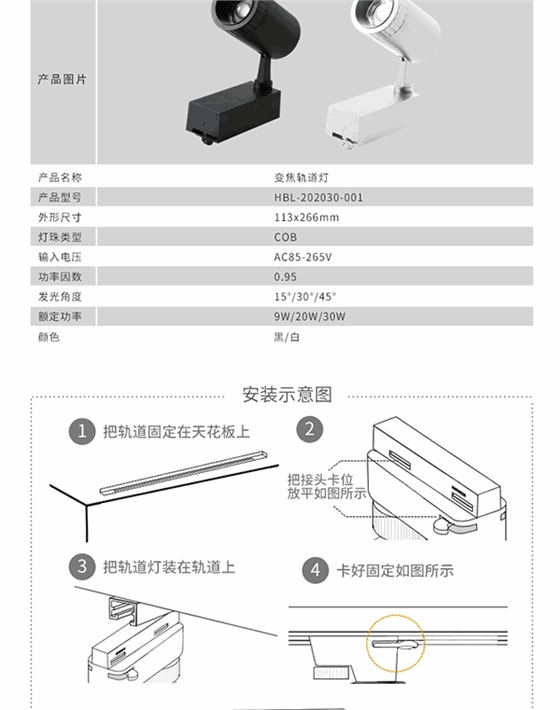 | 产品图片 | |
|---|---|
| 产品名称 | 变焦轨道灯 |
| 产品型号 | HBL-202030-001 |
| 外形尺寸 | 113x266mm |
| 灯珠类型 | COB |
| 输入电压 | AC85-265V |
| 功率因数 | 0.95 |
| 发光角度 | 15°/30°/45° |
| 额定功率 | 9W/20W/30W |
| 颜色 | 黑/白 |

安装示意图

1 把轨道固定在天花板上

2 把接头卡位放平如图所示

3 把轨道灯装在轨道上

4 卡好固定如图所示